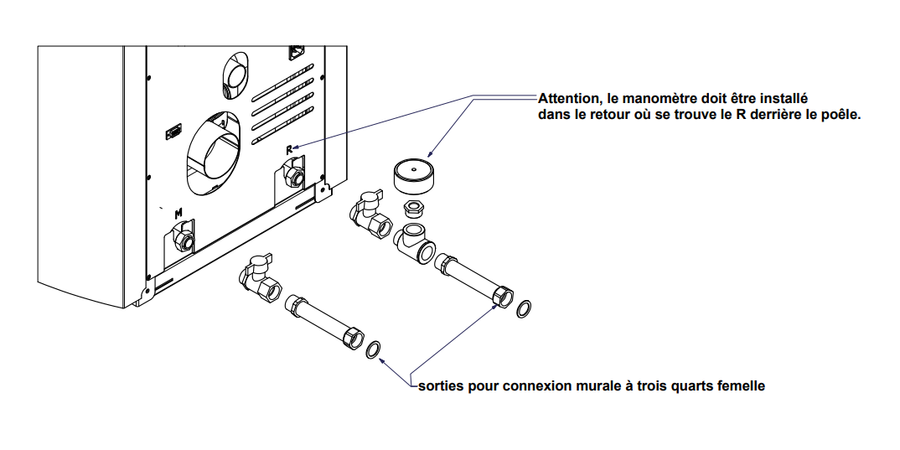 Attention, le manomètre doit être installé dans le retour où se trouve le R derrière le poêle.

R

M

sorties pour connexion murale à trois quarts femelle